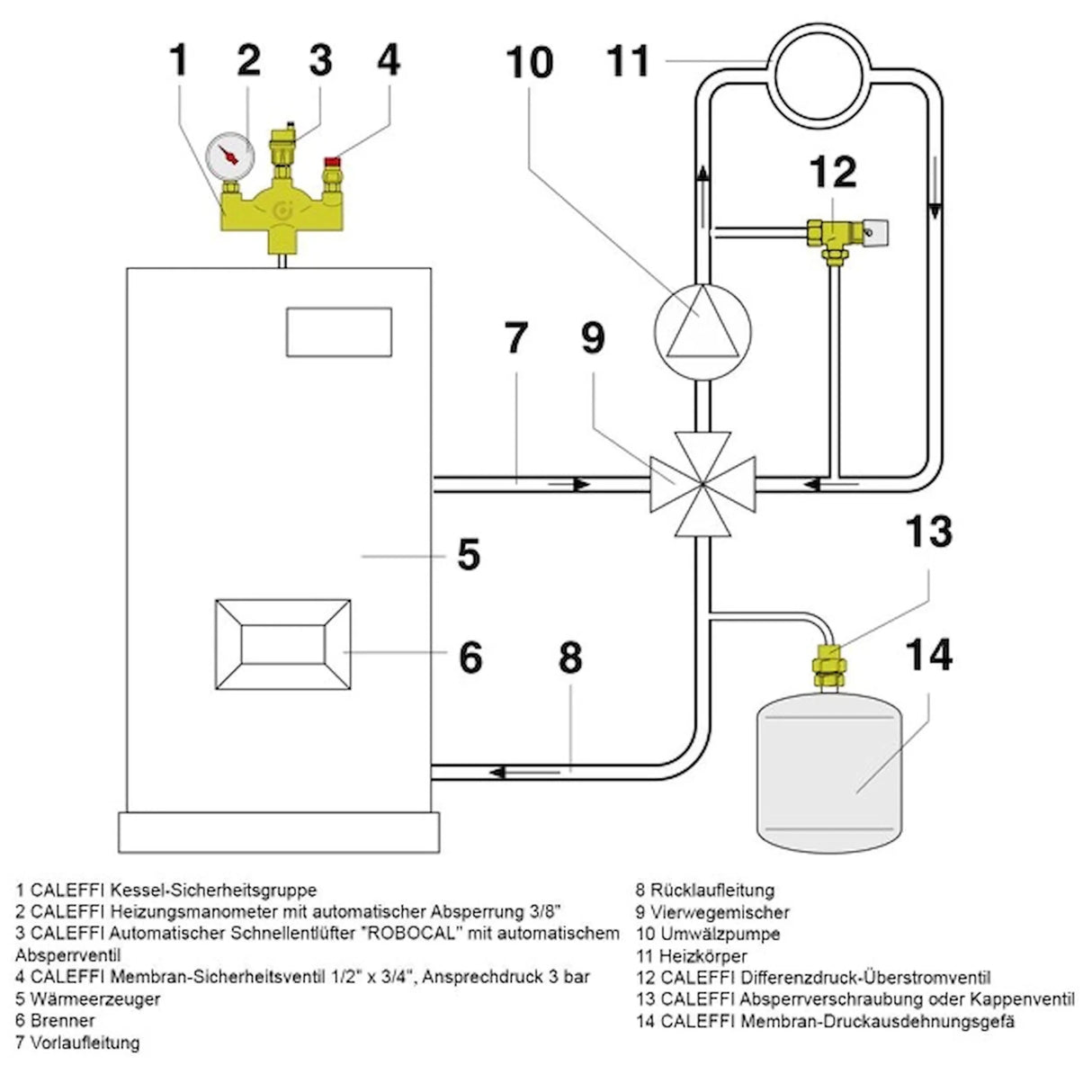 1 2 3 4

10 11

12

7 9

5

6 8

13

14

1 CALEFFI Kessel-Sicherheitsgruppe
2 CALEFFI Heizungsmanometer mit automatischer Absperrung 3/8"
3 CALEFFI Automatischer Schnellentlüfter "ROBOCAL" mit automatischem Absperrventil
4 CALEFFI Membran-Sicherheitsventil 1/2" x 3/4", Ansprechdruck 3 bar
5 Wärmeerzeuger
6 Brenner
7 Vorlaufleitung

8 Rücklaufleitung
9 Vierwegemischer
10 Umwälzpumpe
11 Heizkörper
12 CALEFFI Differenzdruck-Überstromventil
13 CALEFFI Absperrverschraubung oder Kappenventil
14 CALEFFI Membran-Druckausdehnungsgefä