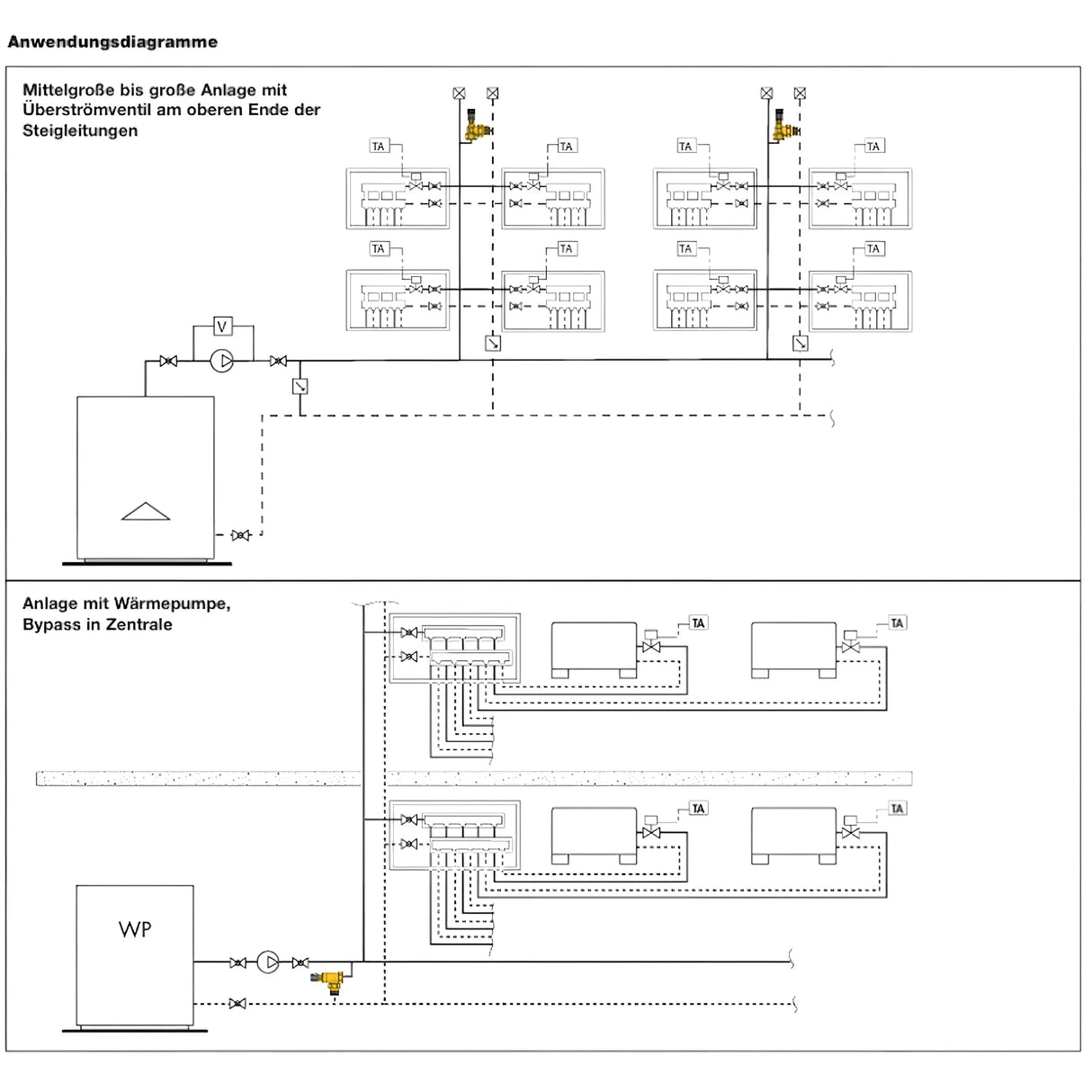 Anwendungsdiagramme

Mittelgroße bis große Anlage mit Überströmventil am oberen Ende der Steigleitungen

TA TA TA TA
TA TA TA TA
V

Anlage mit Wärmepumpe, Bypass in Zentrale

TA TA
TA TA
WP